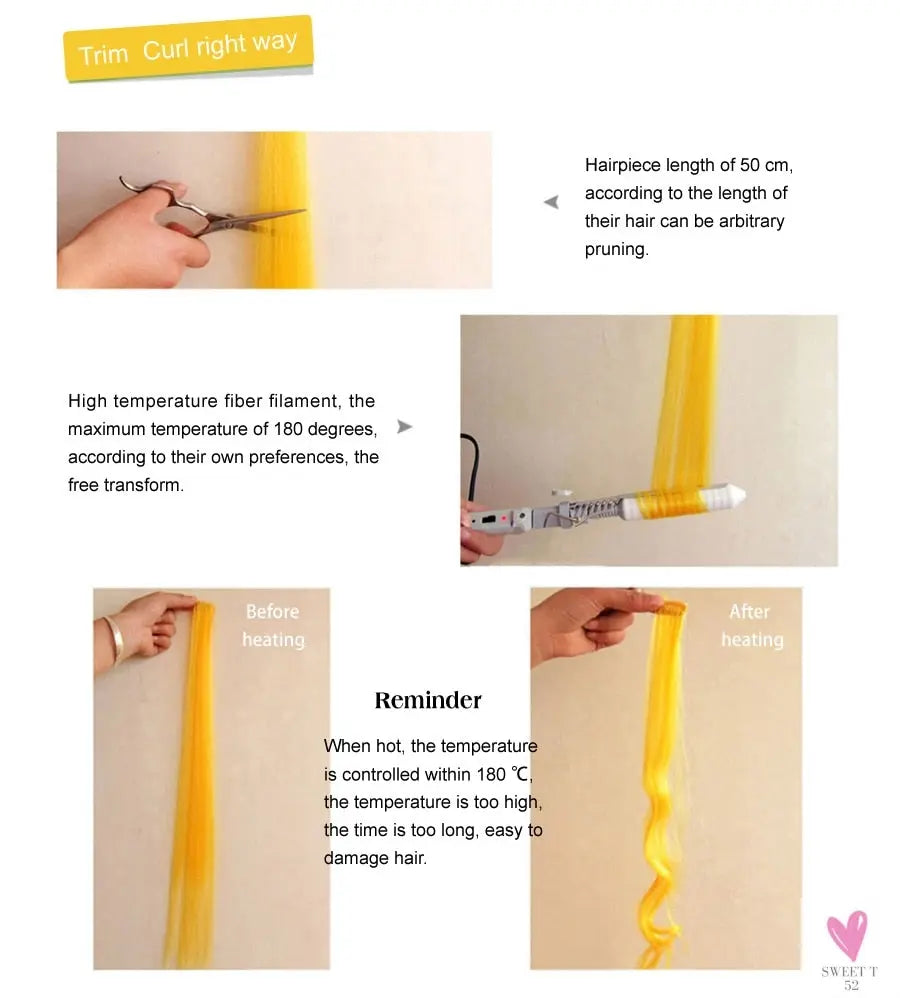 Trim Curl right way

Hairpiece length of 50 cm, according to the length of their hair can be arbitrary pruning.

High temperature fiber filament, the maximum temperature of 180 degrees, according to their own preferences, the free transform.

Before heating

After heating

Reminder

When hot, the temperature is controlled within 180 ℃, the temperature is too high, the time is too long, easy to damage hair.

SWEET T
52