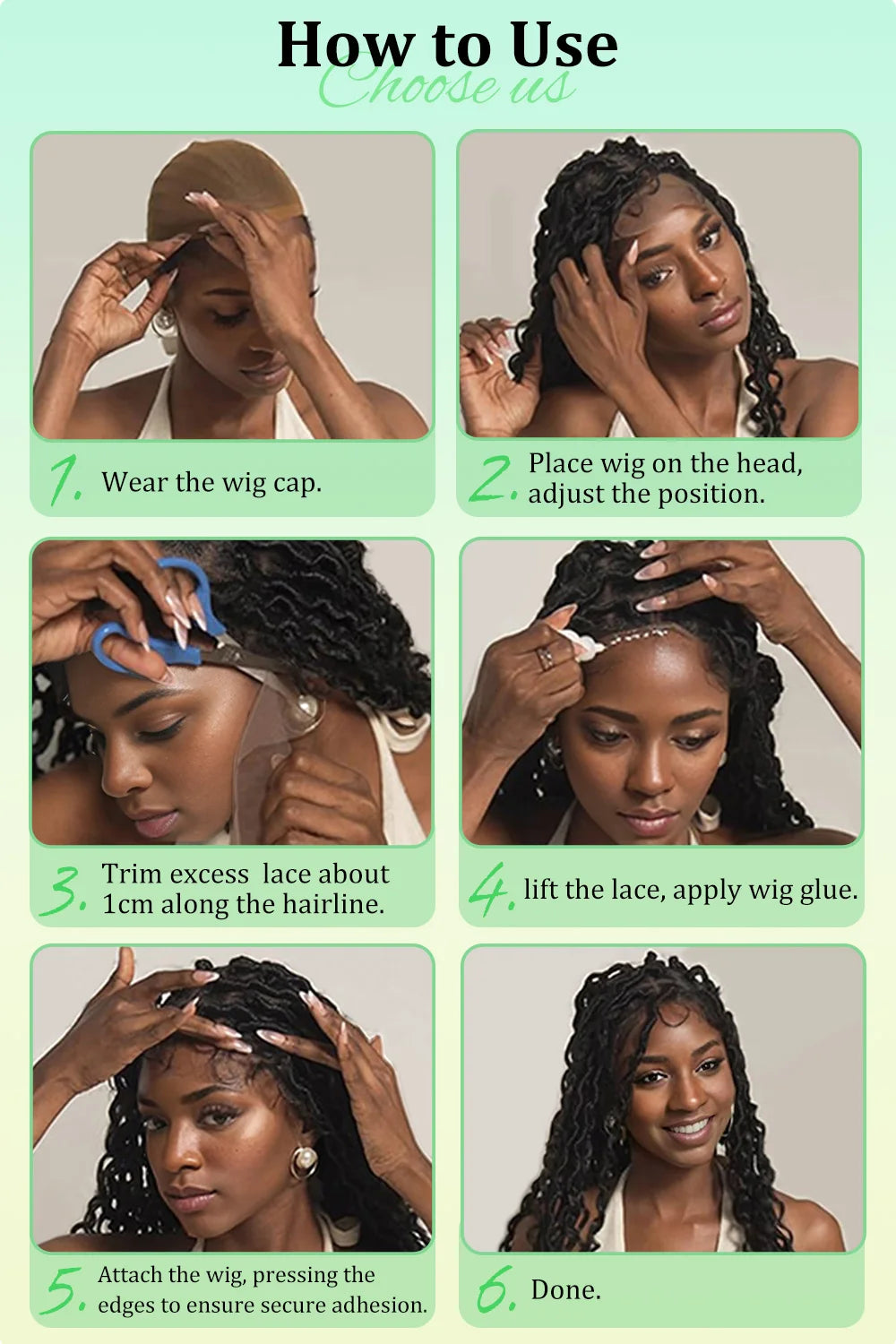 How to Use

Choose us

1. Wear the wig cap.

2. Place wig on the head, adjust the position.

3. Trim excess lace about 1cm along the hairline.

4. lift the lace, apply wig glue.

5. Attach the wig, pressing the edges to ensure secure adhesion.

6. Done.