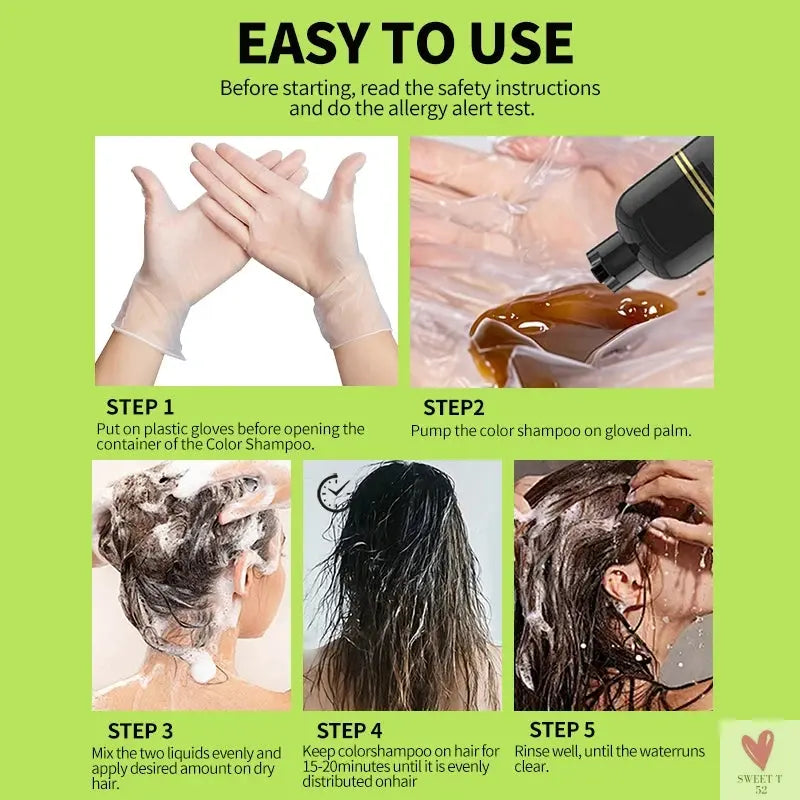 EASY TO USE

Before starting, read the safety instructions and do the allergy alert test.

STEP 1
Put on plastic gloves before opening the container of the Color Shampoo.

STEP2
Pump the color shampoo on gloved palm.

STEP 3
Mix the two liquids evenly and apply desired amount on dry hair.

STEP 4
Keep colorshampoo on hair for 15-20minutes until it is evenly distributed onhair

STEP 5
Rinse well, until the waterruns clear.

SWEET T 52