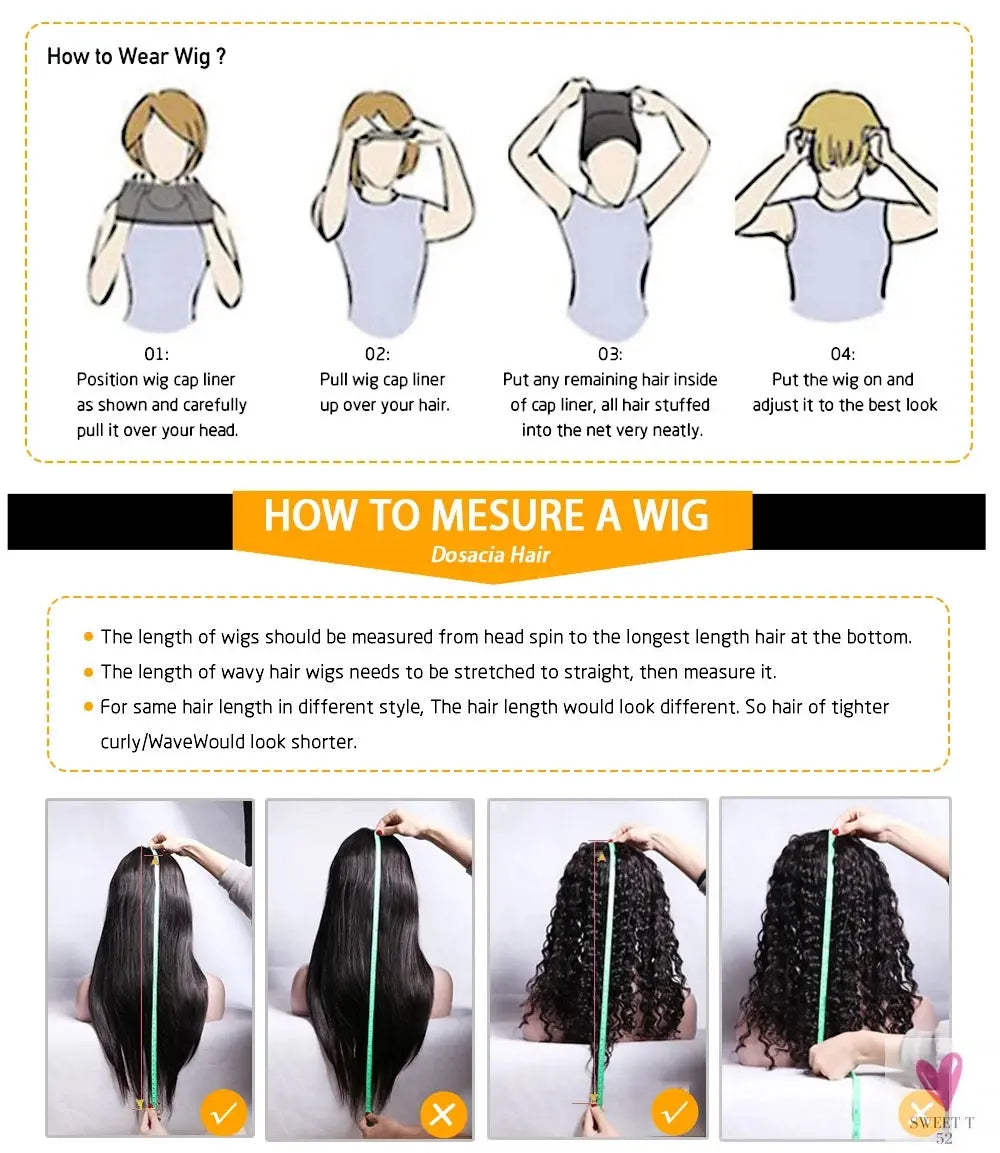 How to Wear Wig ?

01:
Position wig cap liner as shown and carefully pull it over your head.

02:
Pull wig cap liner up over your hair.

03:
Put any remaining hair inside of cap liner, all hair stuffed into the net very neatly.

04:
Put the wig on and adjust it to the best look

HOW TO MESURE A WIG
Dosacia Hair

The length of wigs should be measured from head spin to the longest length hair at the bottom.

The length of wavy hair wigs needs to be stretched to straight, then measure it.

For same hair length in different style, The hair length would look different. So hair of tighter curly/WaveWould look shorter.

SWEET T
52